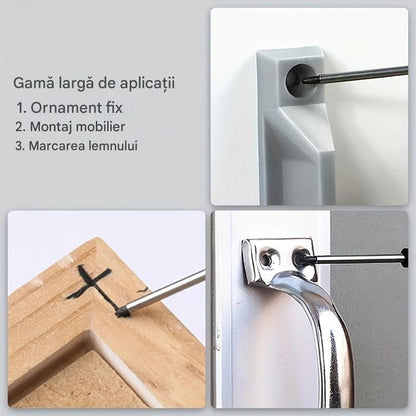 Gamă largă de aplicații

1. Ornament fix
2. Montaj mobilier
3. Marcarea lemnului