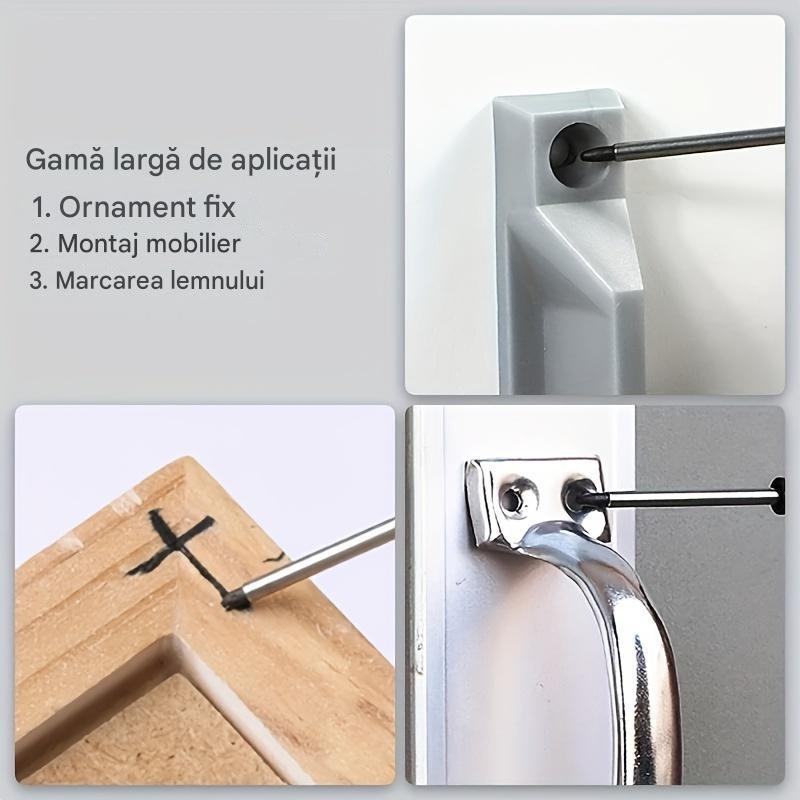 Gamă largă de aplicații

1. Ornament fix
2. Montaj mobilier
3. Marcarea lemnului